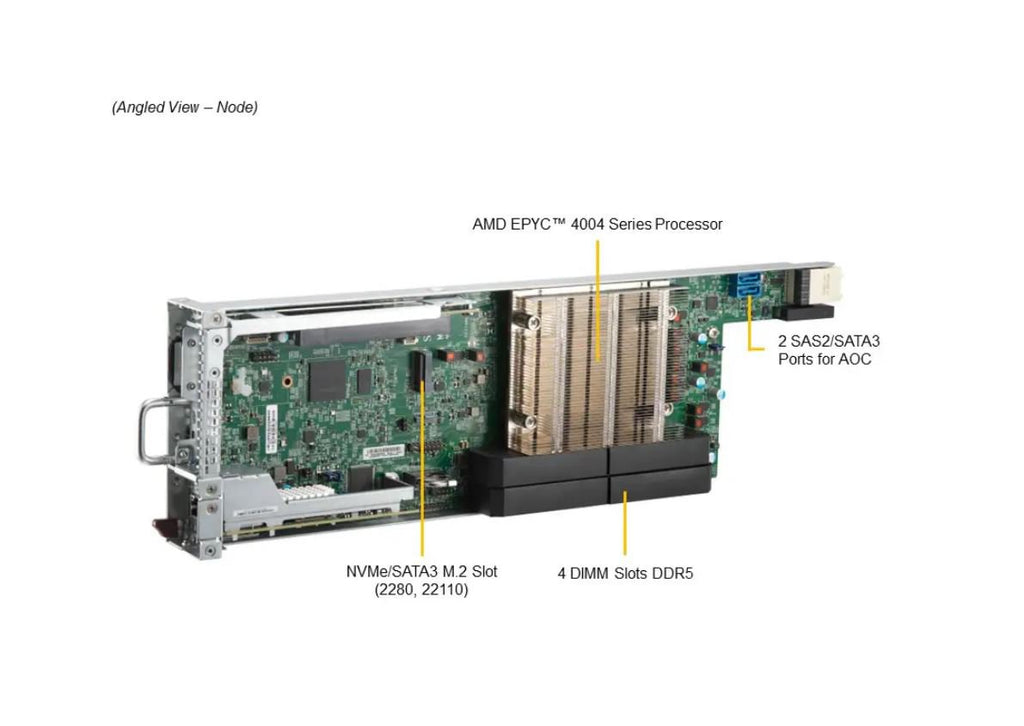 (Angled View – Node)

AMD EPYC™ 4004 Series Processor

2 SAS2/SATA3 Ports for AOC

NVMe/SATA3 M.2 Slot (2280, 22110)

4 DIMM Slots DDR5